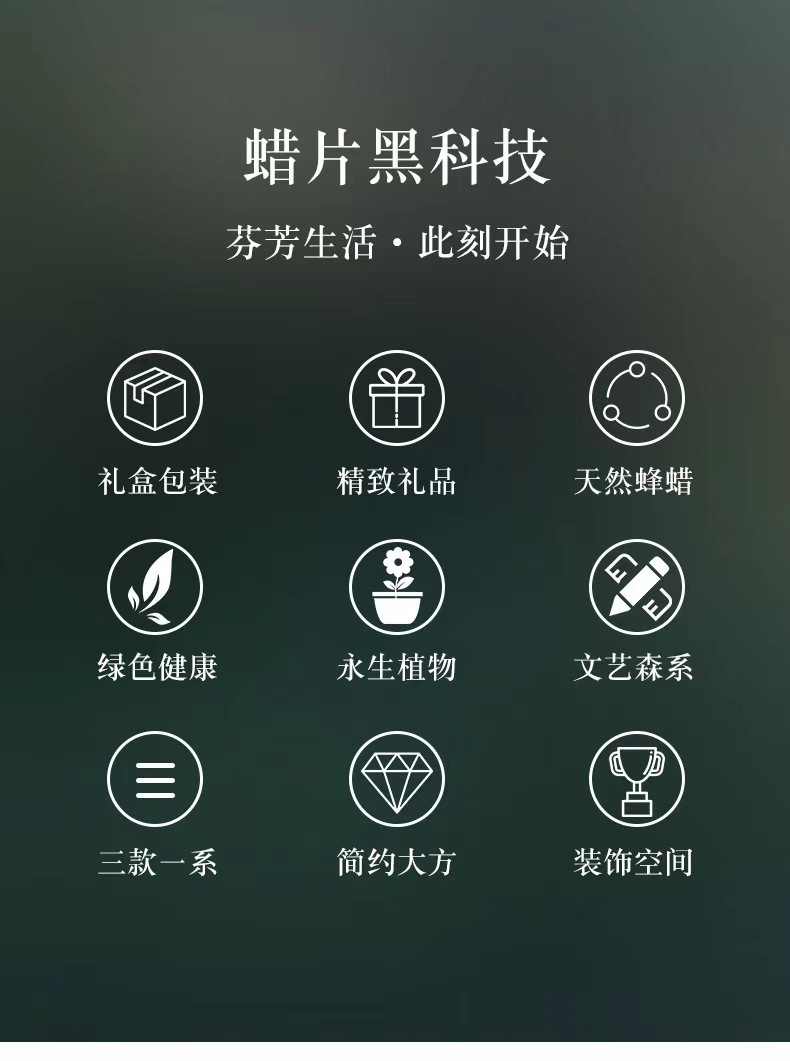 蜡片黑科技

芬芳生活·此刻开始

礼盒包装

精致礼品

天然蜂蜡

绿色健康

永生植物

文艺森系

三款一系

简约大方

装饰空间