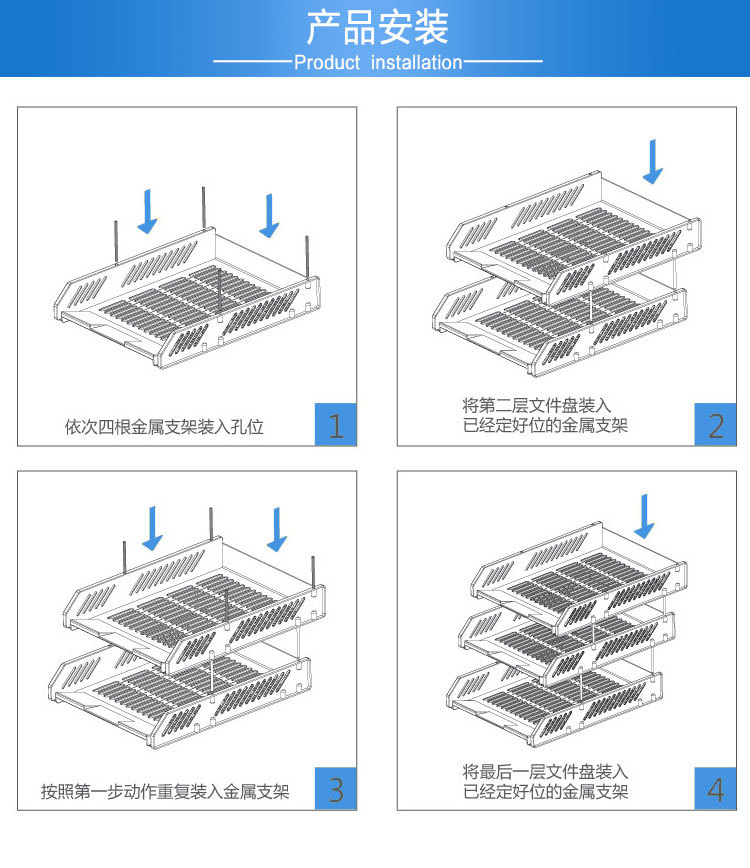 产品安装

Product installation

依次四根金属支架装入孔位

1

将第二层文件盘装入
已经定好位的金属支架

2

按照第一步动作重复装入金属支架

3

将最后一层文件盘装入
已经定好位的金属支架

4