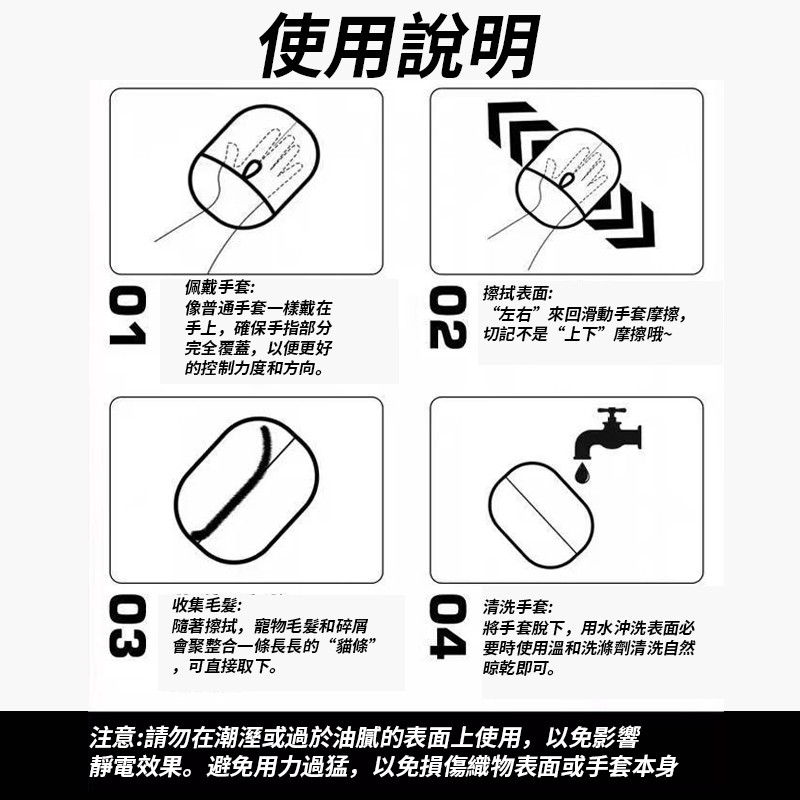 使用說明

01

佩戴手套:
像普通手套一樣戴在手上，確保手指部分完全覆蓋，以便更好的控制力度和方向。

02

擦拭表面:
“左右”來回滑動手套摩擦，切記不是“上下”摩擦哦~

03

收集毛髮:
隨著擦拭，寵物毛髮和碎屑會聚整合一條長長的“貓條”，可直接取下。

04

清洗手套:
將手套脫下，用水沖洗表面必要時使用溫和洗滌劑清洗自然晾乾即可。

注意:請勿在潮溼或過於油膩的表面上使用，以免影響靜電效果。避免用力過猛，以免損傷織物表面或手套本身