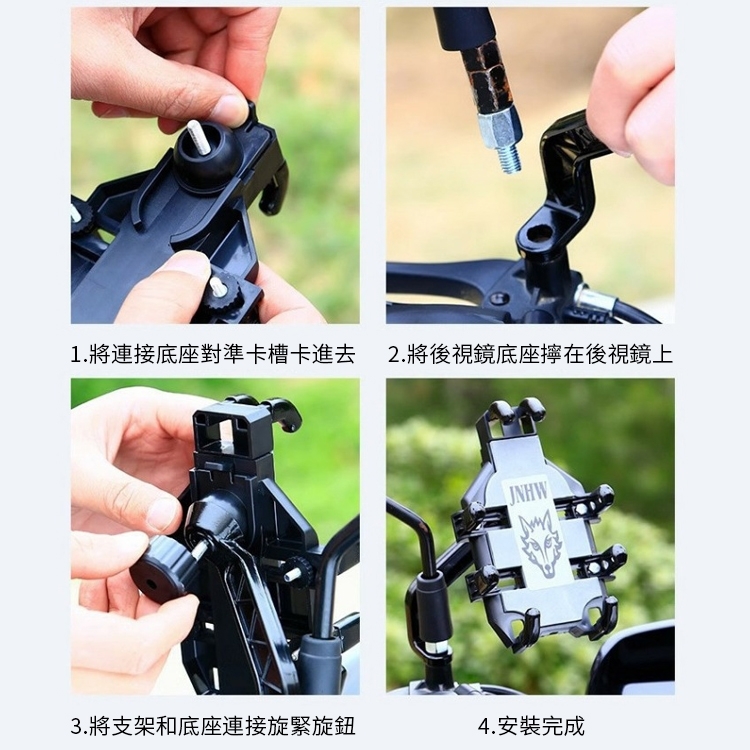 1.將連接底座對準卡槽卡進去

2.將後視鏡底座擰在後視鏡上

3.將支架和底座連接旋緊旋鈕

JNHW

4.安裝完成