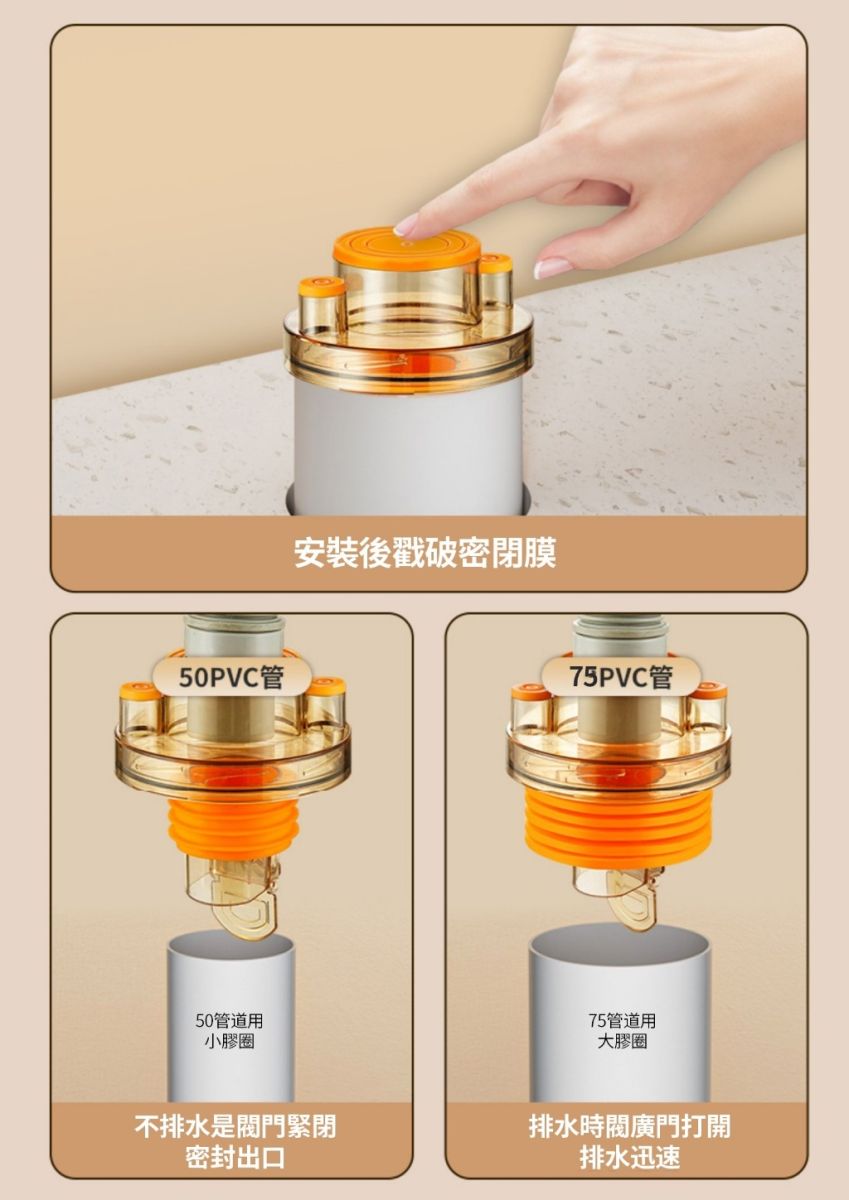 安裝後戳破密閉膜

50PVC管

50管道用
小膠圈

不排水是閥門緊閉
密封出口

75PVC管

75管道用
大膠圈

排水時閥廣門打開
排水迅速