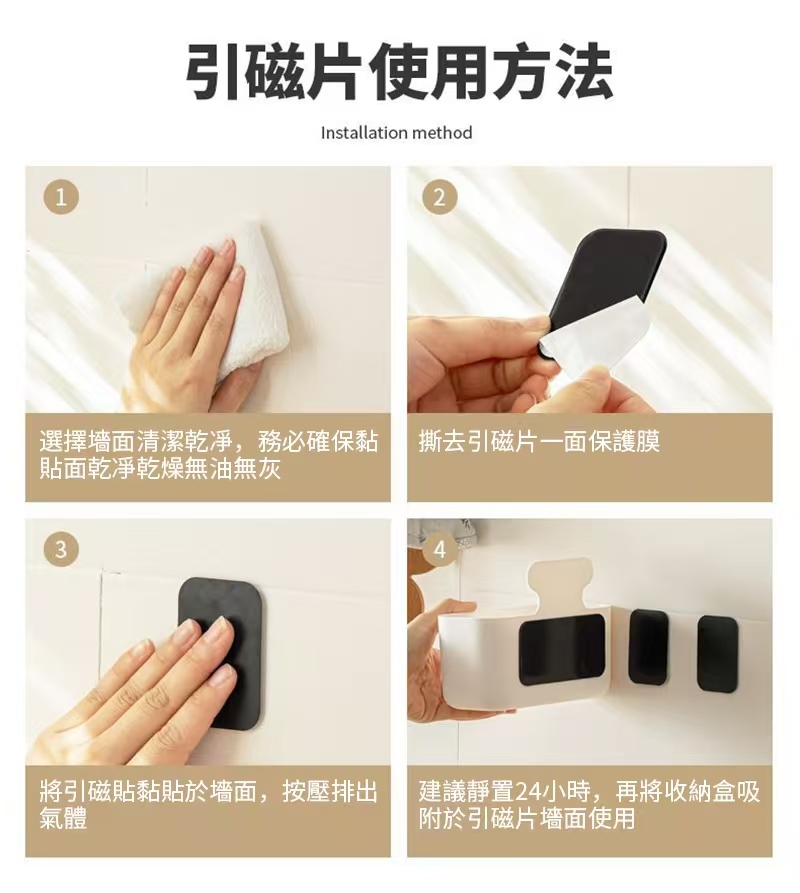 引磁片使用方法

Installation method

1

選擇墻面清潔乾淨，務必確保黏貼面乾淨乾燥無油無灰

2

撕去引磁片一面保護膜

3

將引磁貼黏貼於墻面，按壓排出氣體

4

建議靜置24小時，再將收納盒吸附於引磁片墻面使用