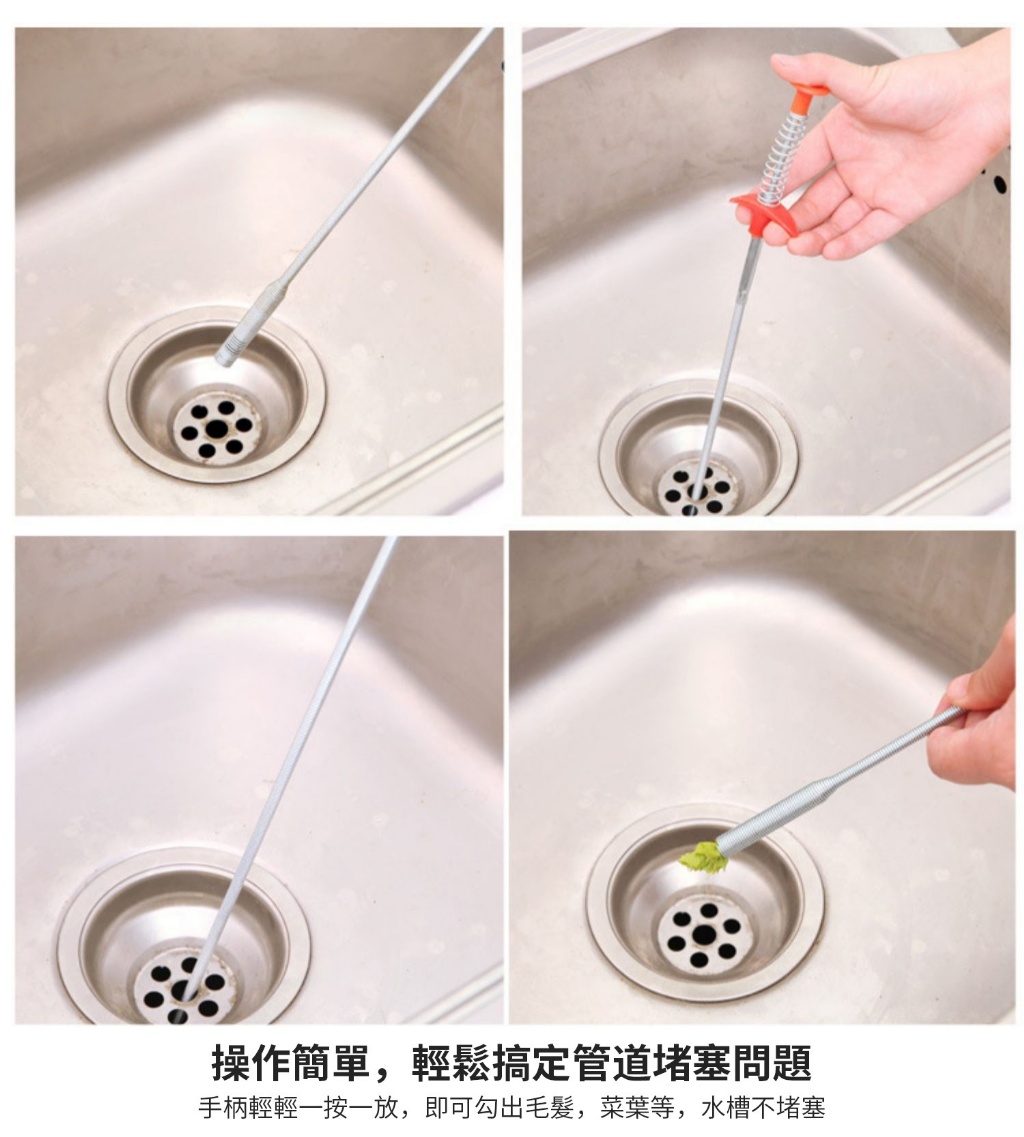 操作簡單，輕鬆搞定管道堵塞問題
手柄輕輕一按一放，即可勾出毛髮，菜葉等，水槽不堵塞