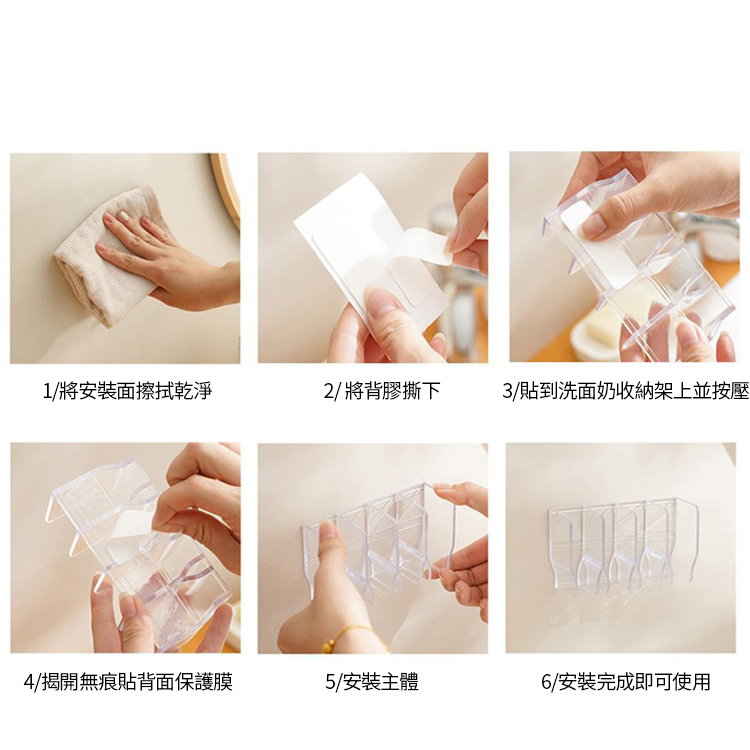 1/將安裝面擦拭乾淨

2/ 將背膠撕下

3/貼到洗面奶收納架上並按壓

4/揭開無痕貼背面保護膜

5/安裝主體

6/安裝完成即可使用